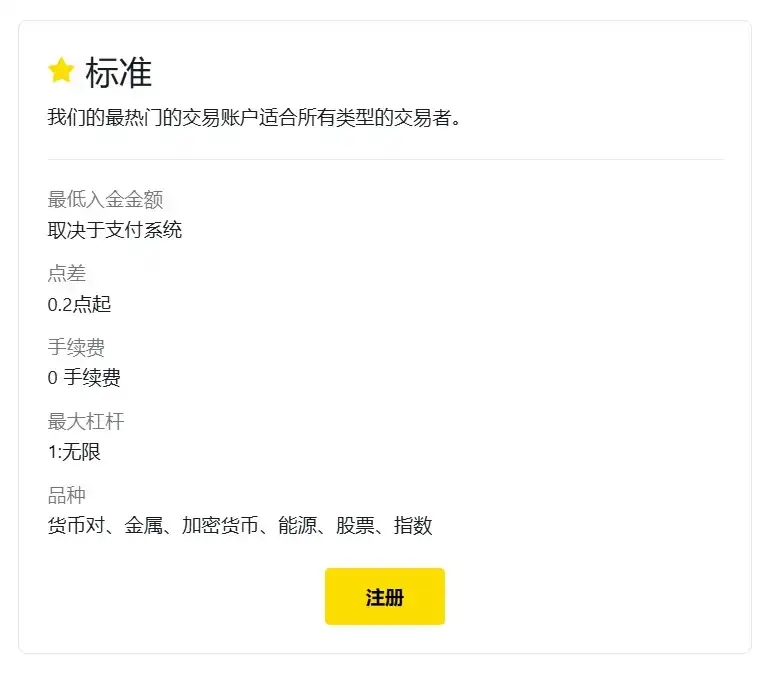 标准

我们的最热门的交易账户适合所有类型的交易者。

最低入金金额
取决于支付系统

点差
0.2点起

手续费
0 手续费

最大杠杆
1:无限

品种
货币对、金属、加密货币、能源、股票、指数

注册